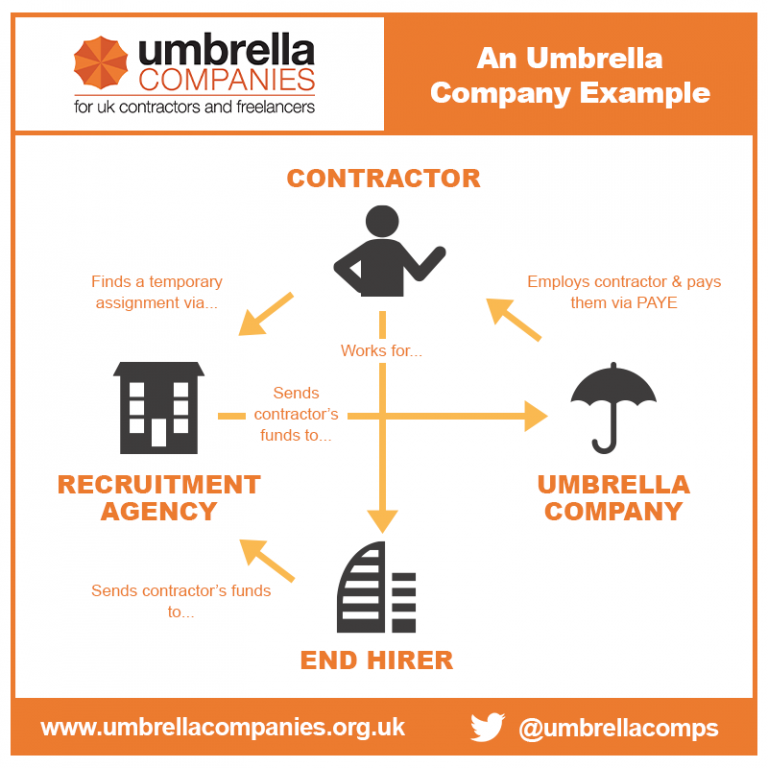 umbrella COMPANIES
for uk contractors and freelancers

An Umbrella Company Example

CONTRACTOR

Finds a temporary assignment via...

Employs contractor & pays them via PAYE

Works for...

Sends contractor's funds to...

RECRUITMENT AGENCY

UMBRELLA COMPANY

Sends contractor's funds to...

END HIRER

www.umbrellacompanies.org.uk

@umbrellacomps